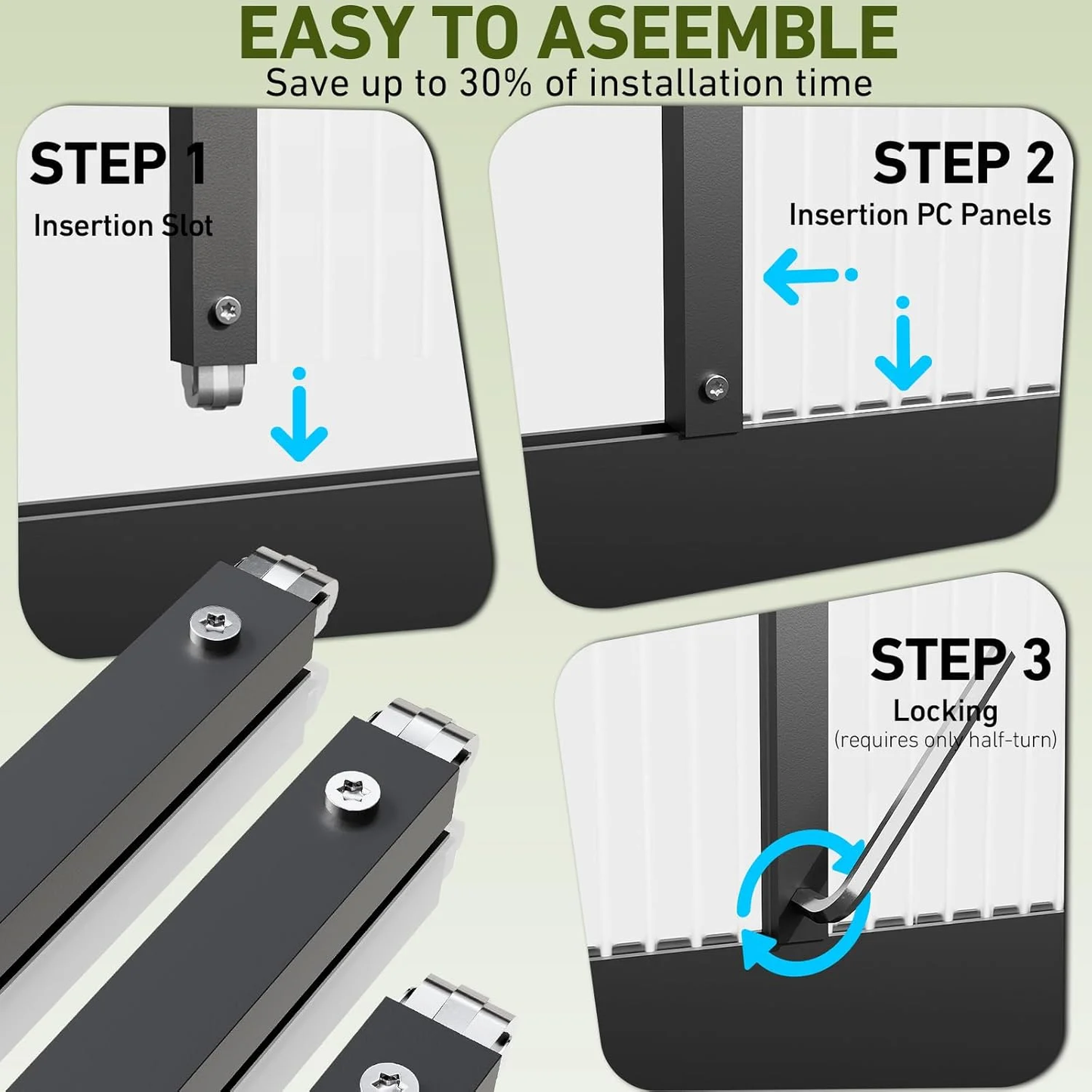 EASY TO ASEEMBLE
Save up to 30% of installation time

STEP 1
Insertion Slot

STEP 2
Insertion PC Panels

STEP 3
Locking
(requires only half-turn)