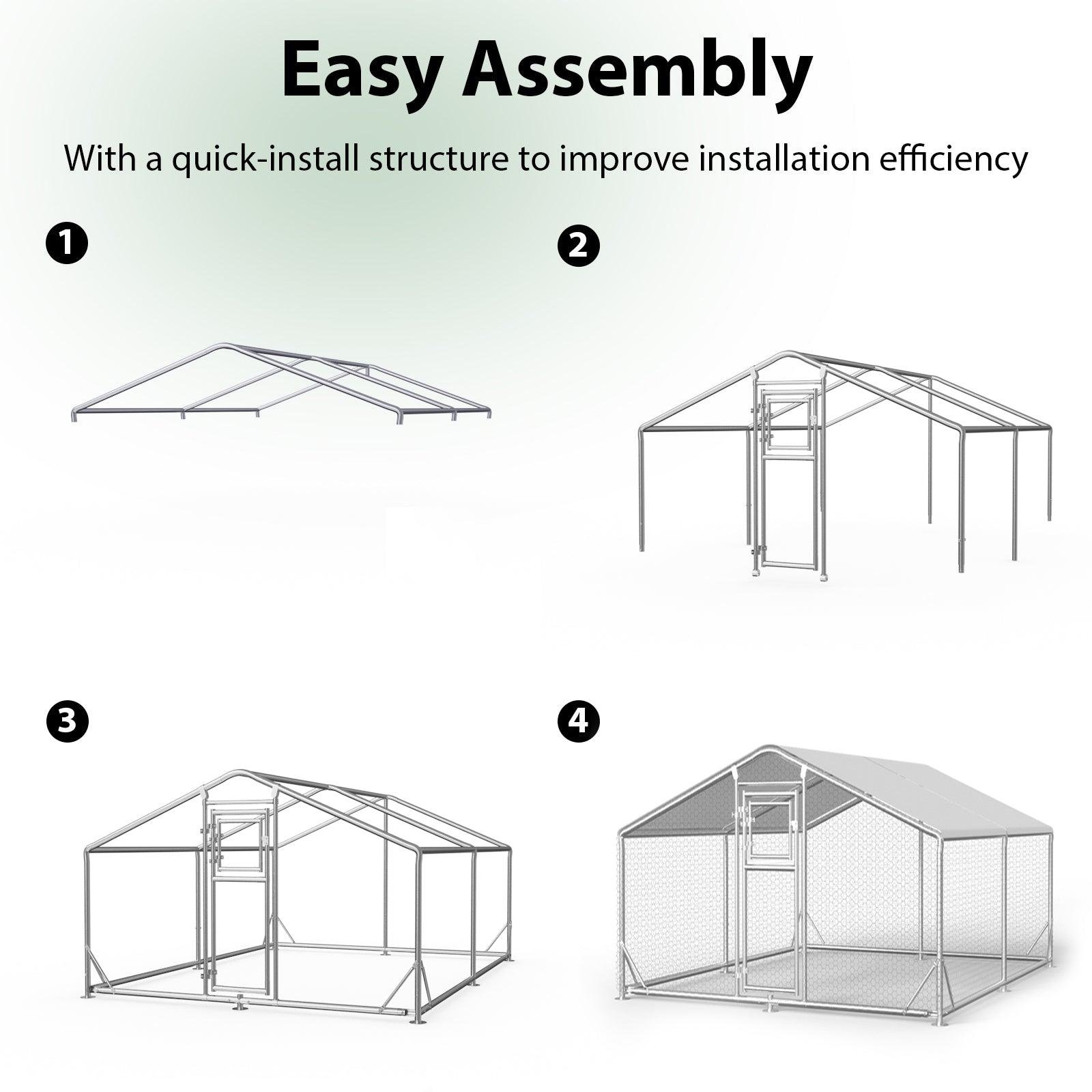 Easy Assembly

With a quick-install structure to improve installation efficiency

1

2

3

4