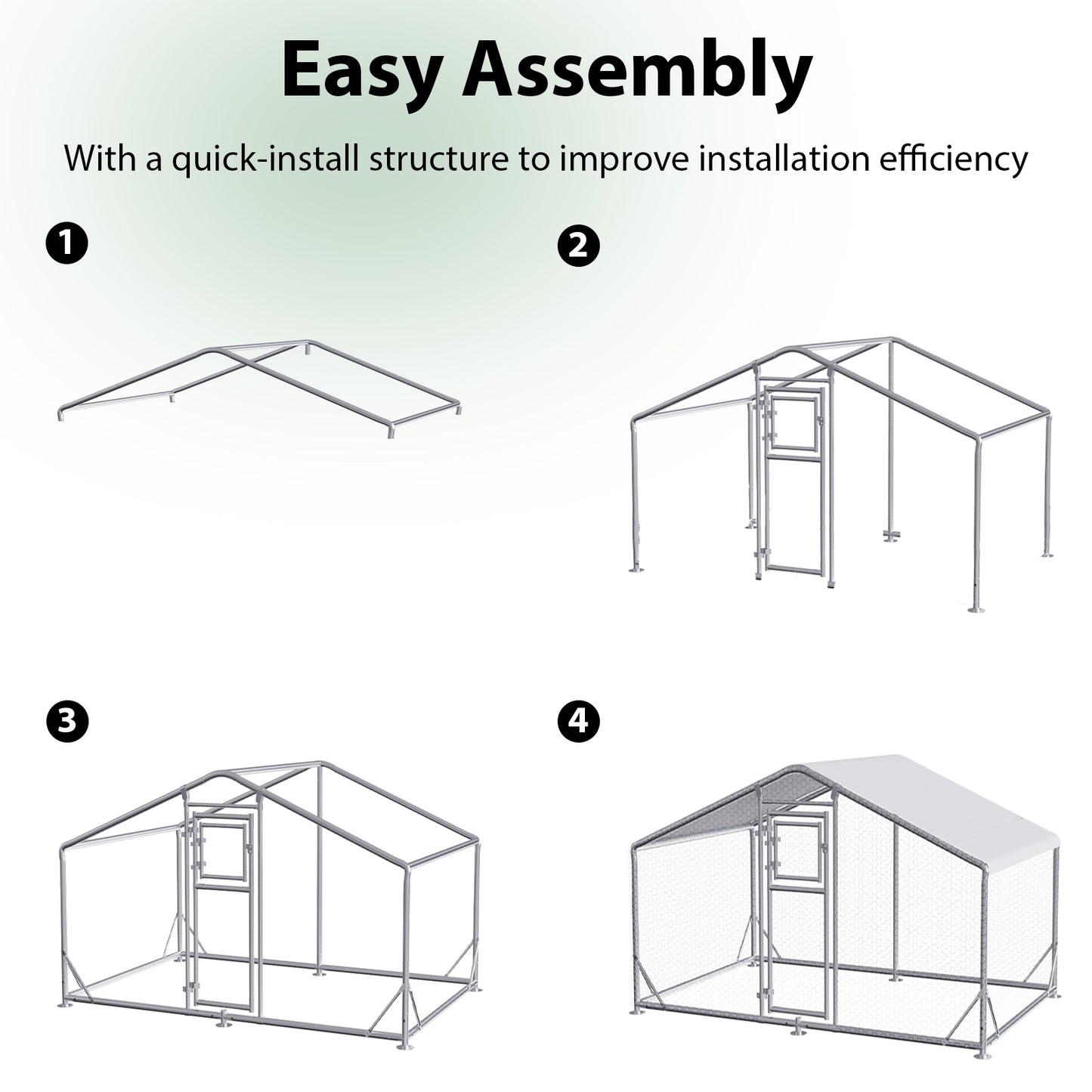 Easy Assembly

With a quick-install structure to improve installation efficiency

1

2

3

4