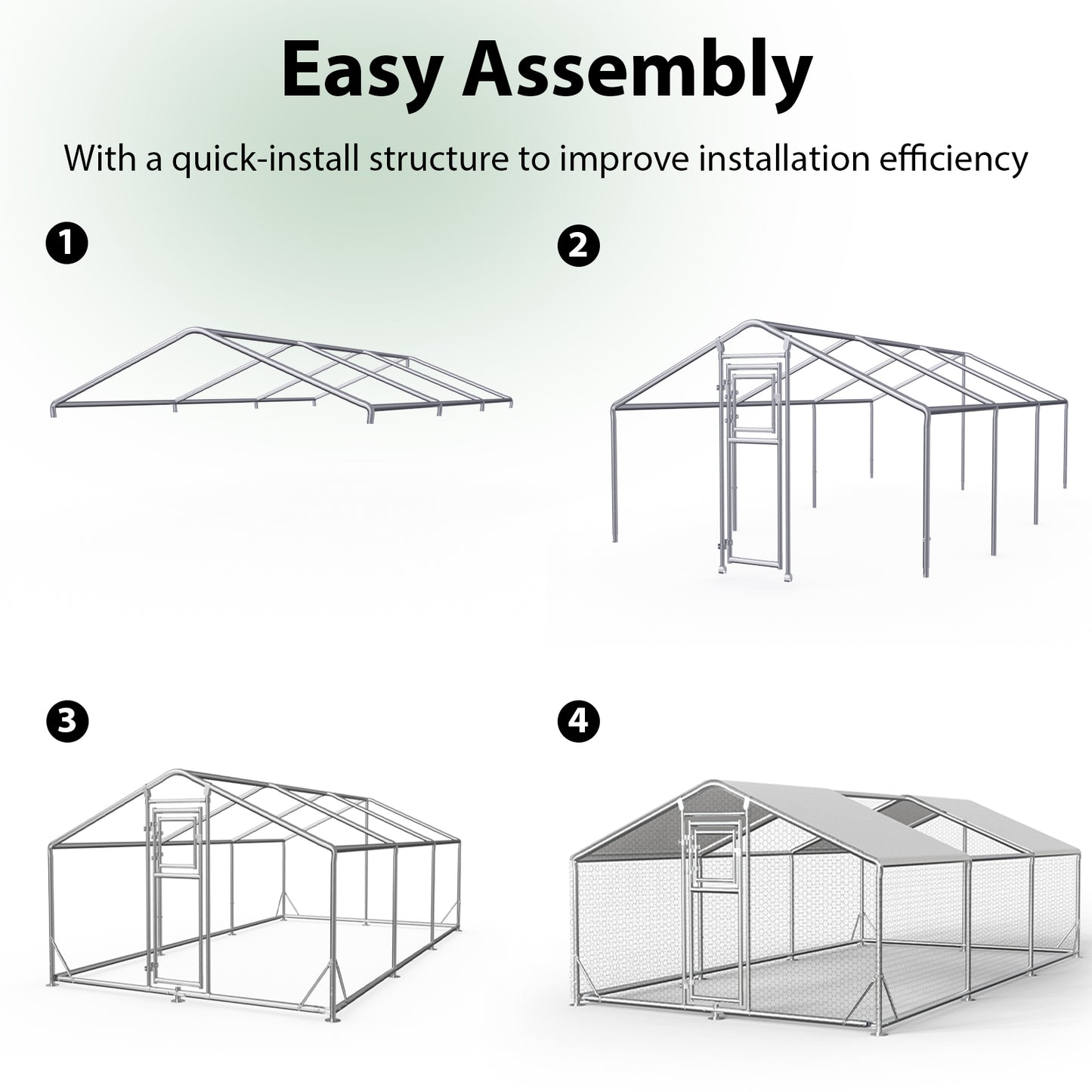 Easy Assembly

With a quick-install structure to improve installation efficiency

1

2

3

4