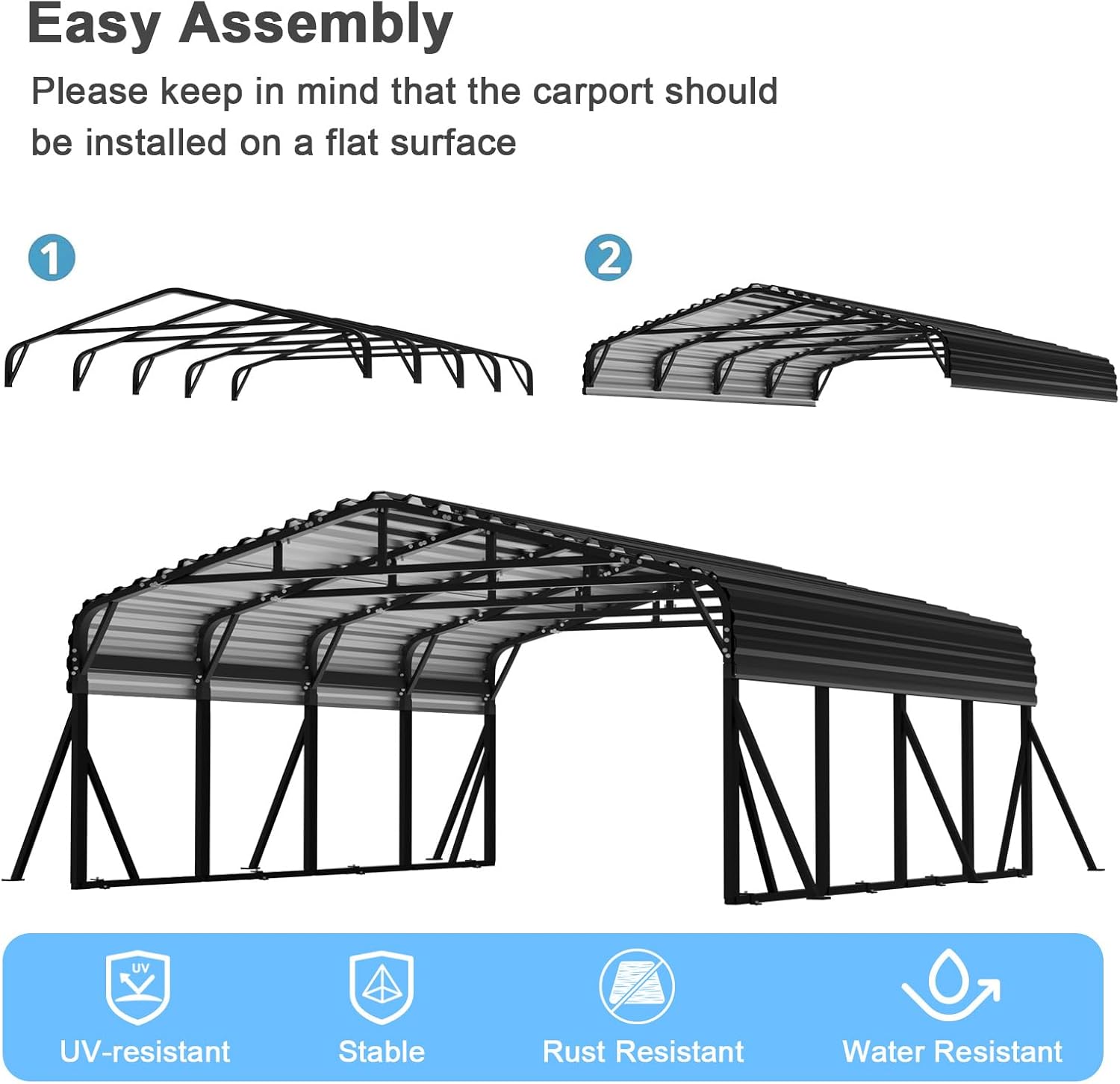 Easy Assembly

Please keep in mind that the carport should be installed on a flat surface

1

2

UV

UV-resistant

Stable

Rust Resistant

Water Resistant