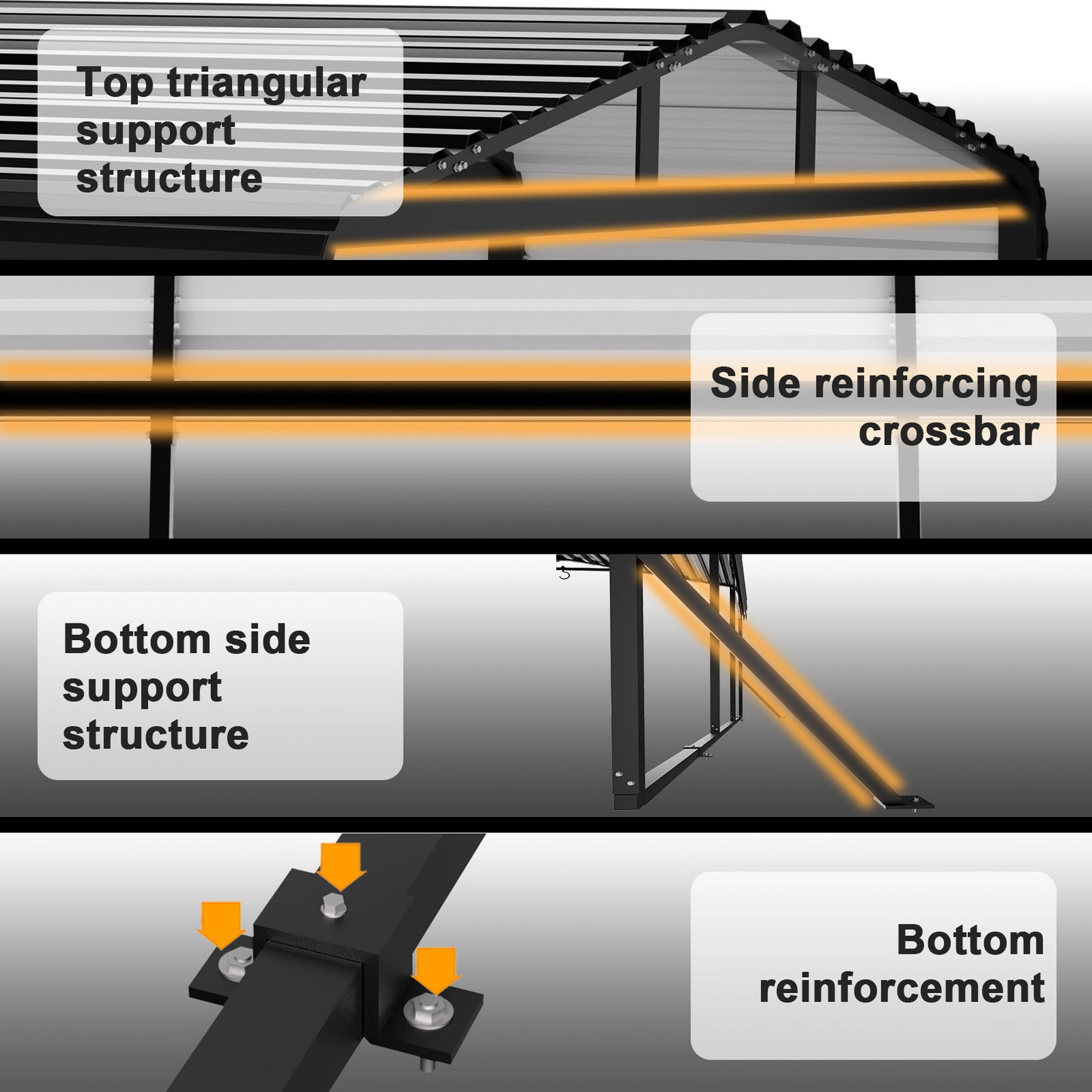 Top triangular support structure

Side reinforcing crossbar

Bottom side support structure

Bottom reinforcement