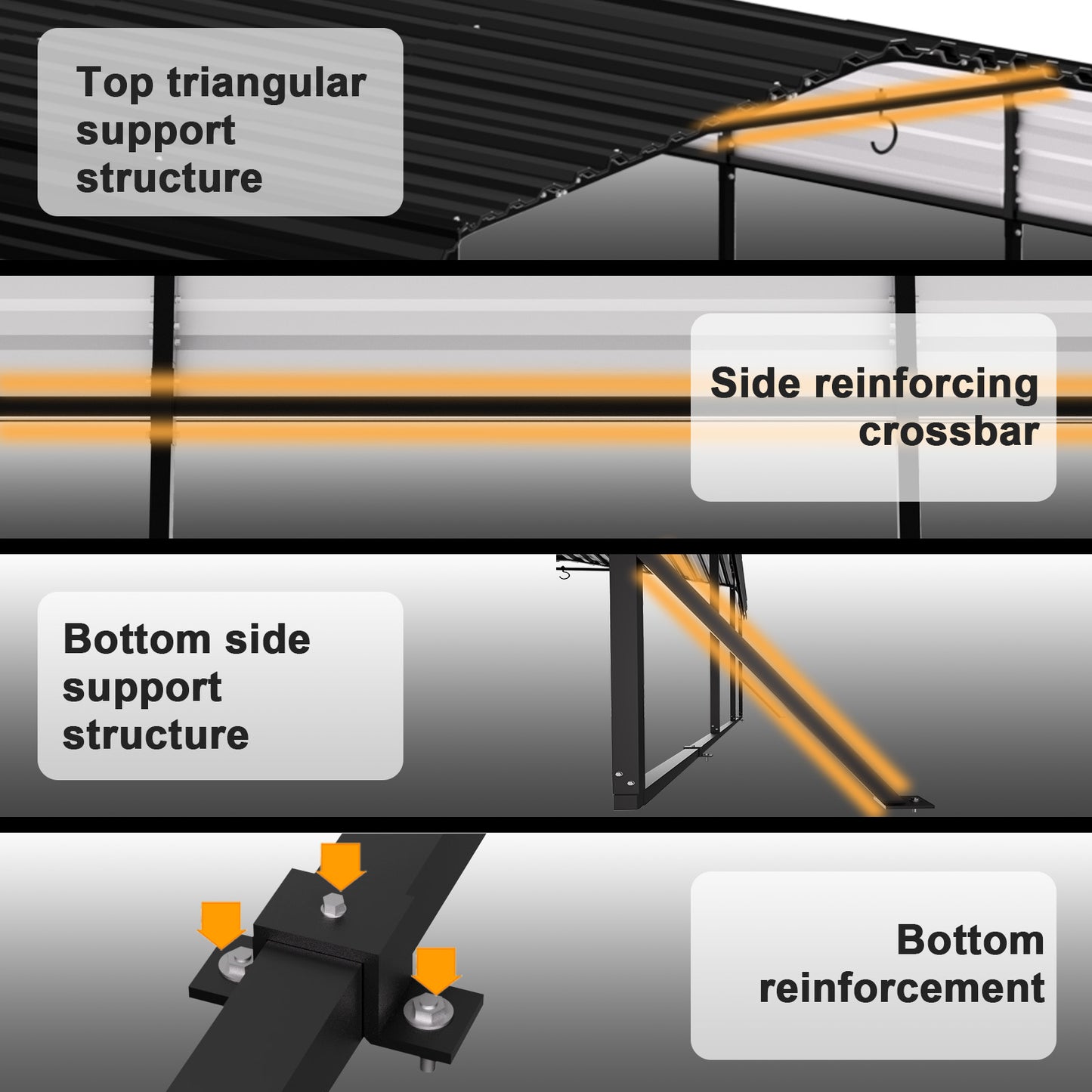 Top triangular support structure

Side reinforcing crossbar

Bottom side support structure

Bottom reinforcement