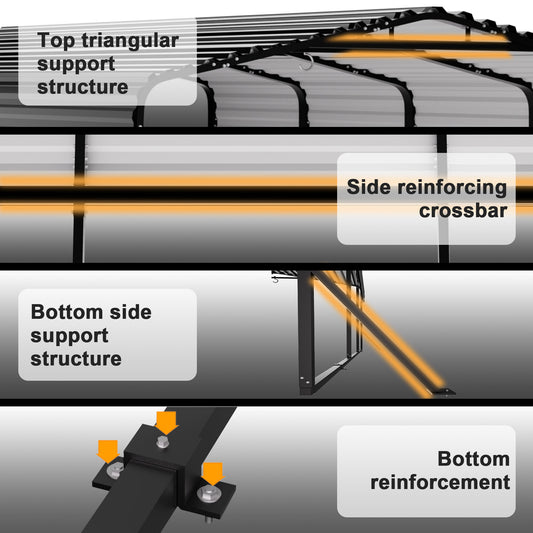 Top triangular support structure

Side reinforcing crossbar

Bottom side support structure

Bottom reinforcement