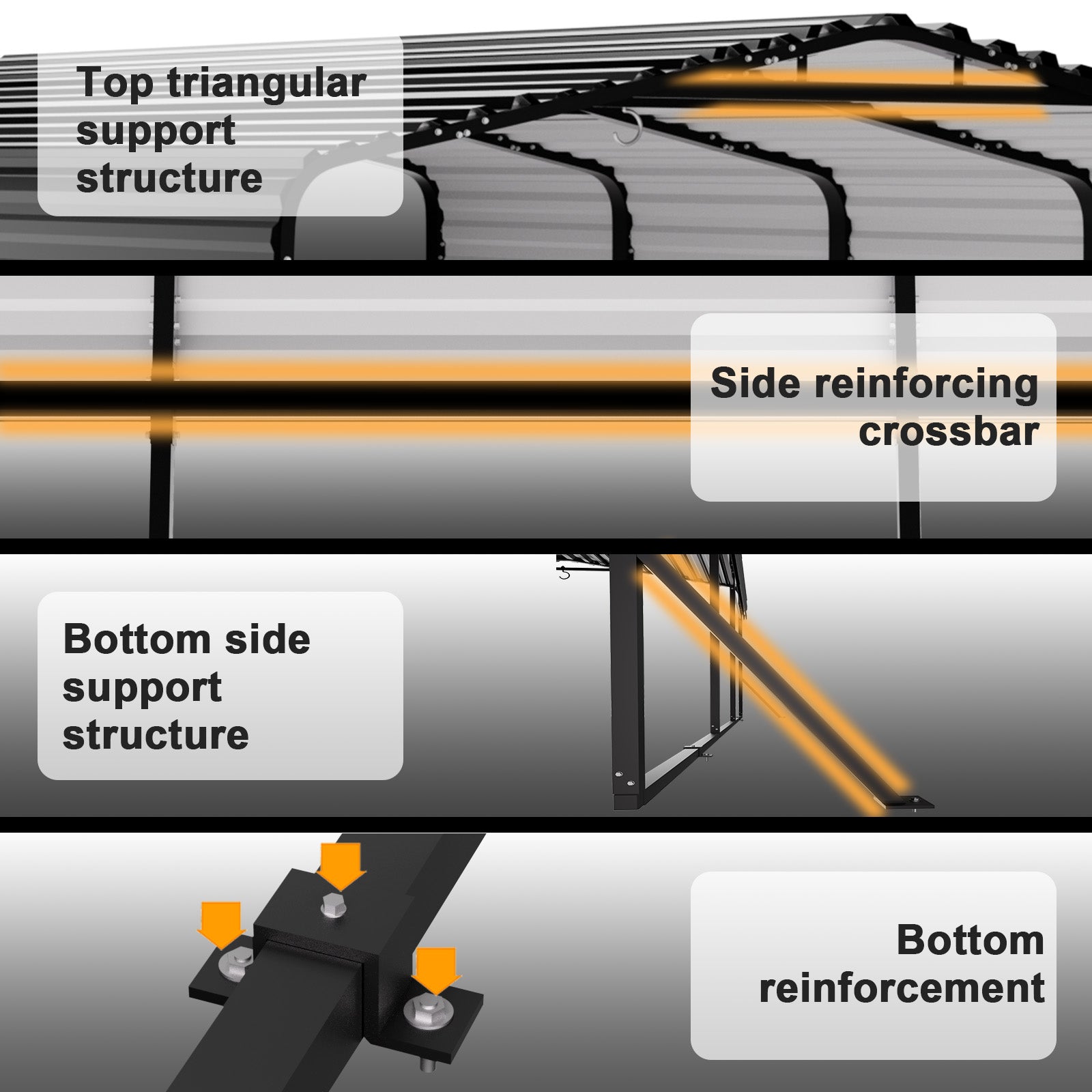 Top triangular support structure

Side reinforcing crossbar

Bottom side support structure

Bottom reinforcement