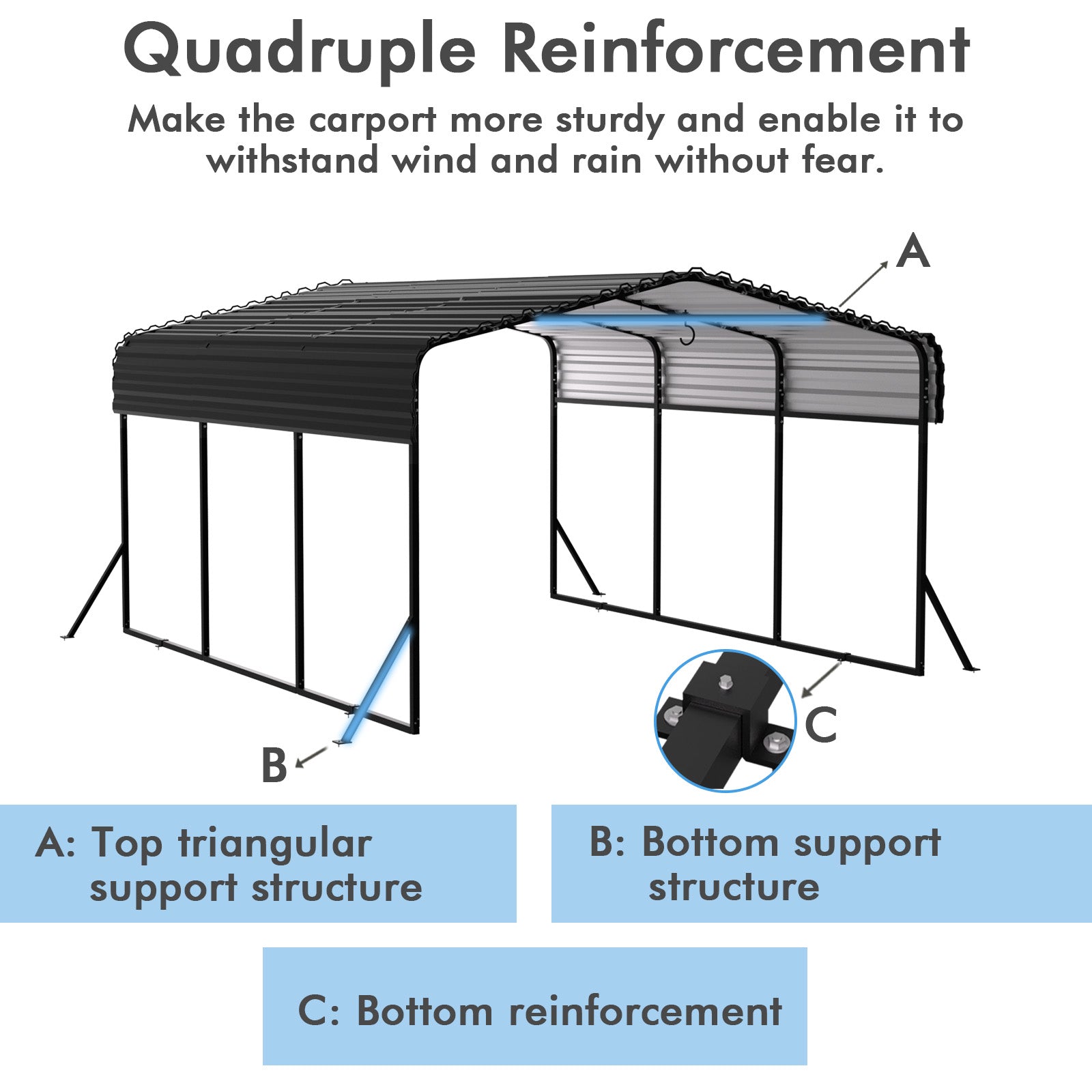 Quadruple Reinforcement

Make the carport more sturdy and enable it to withstand wind and rain without fear.

A

B

C

A: Top triangular support structure

B: Bottom support structure

C: Bottom reinforcement