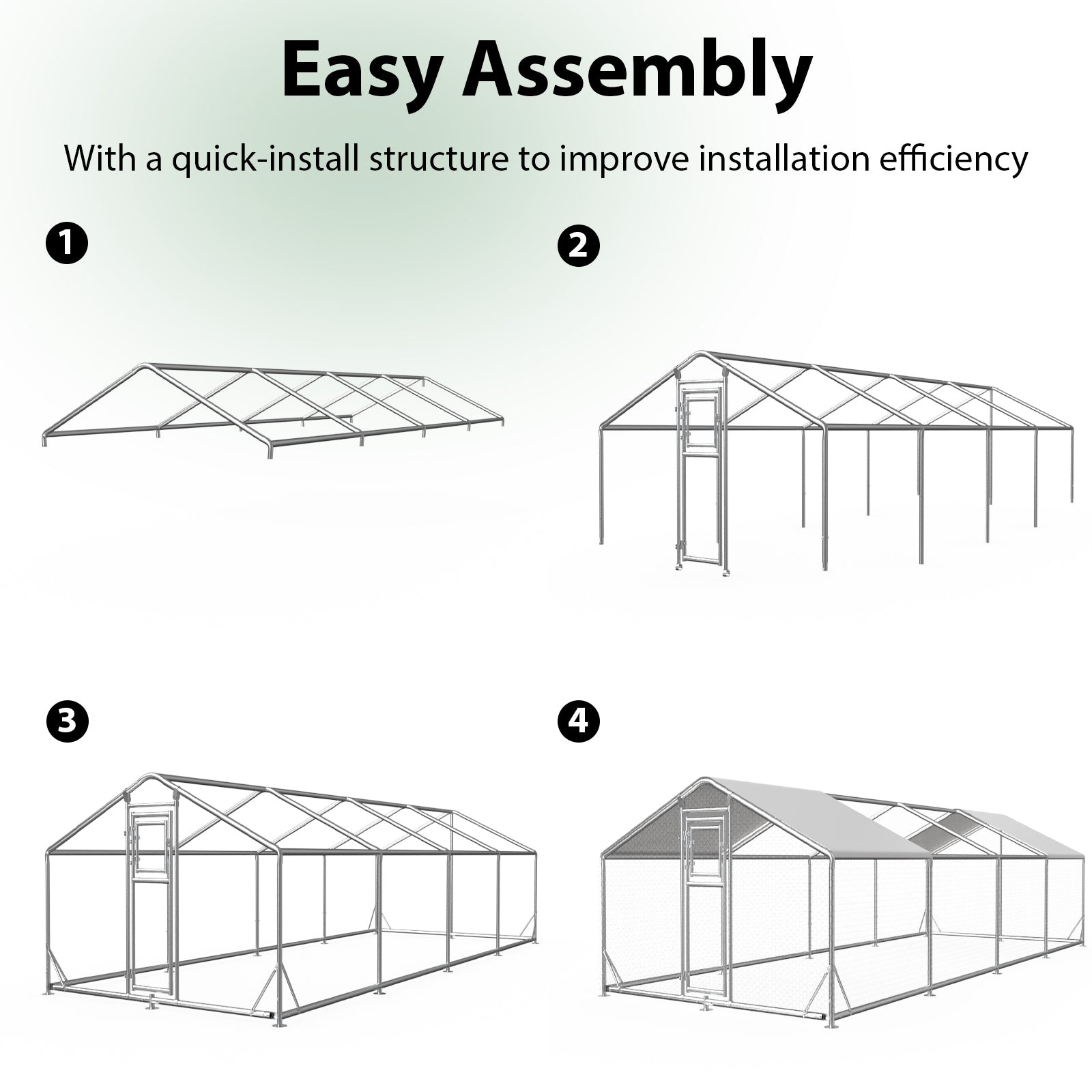 Easy Assembly

With a quick-install structure to improve installation efficiency

1

2

3

4