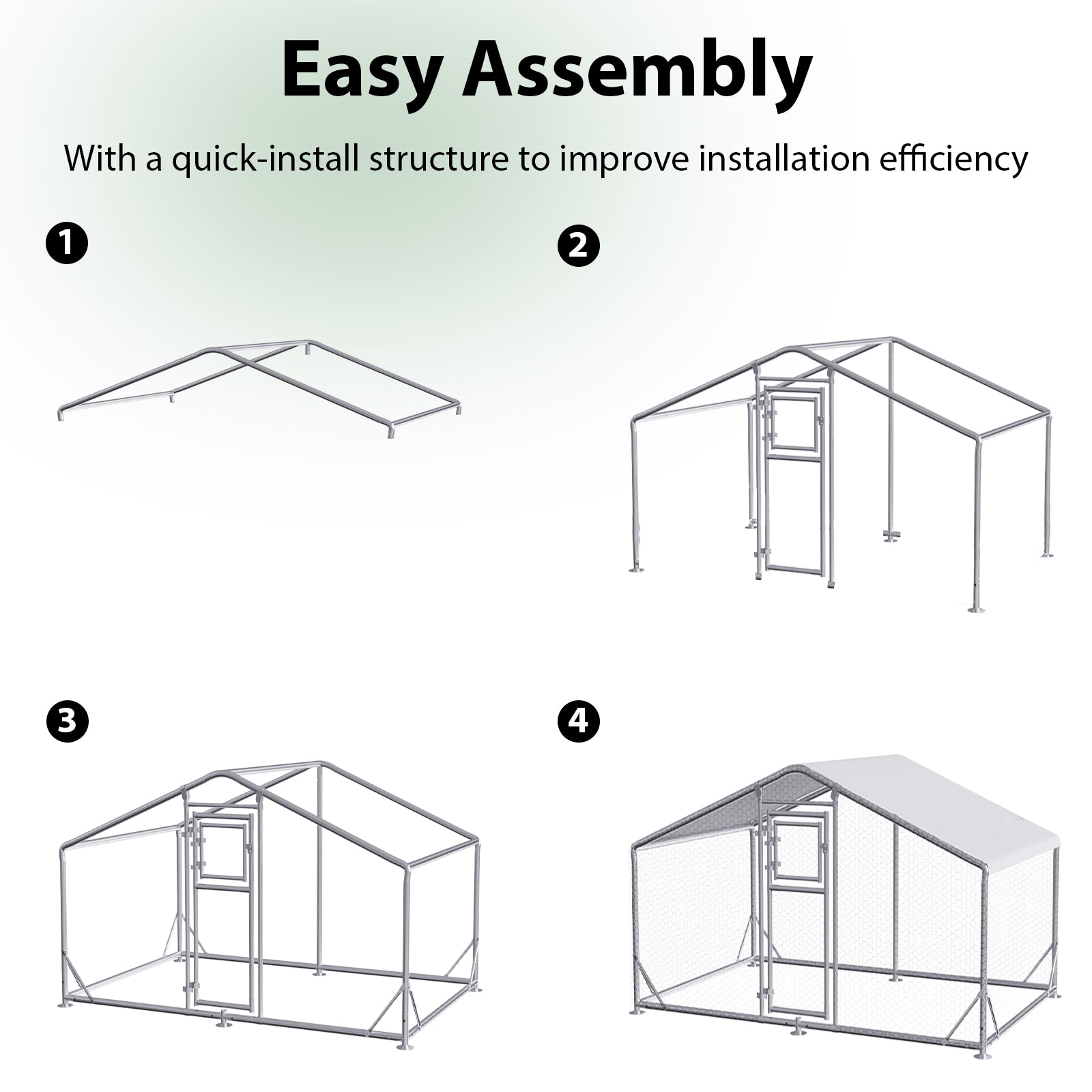 Easy Assembly

With a quick-install structure to improve installation efficiency

1

2

3

4