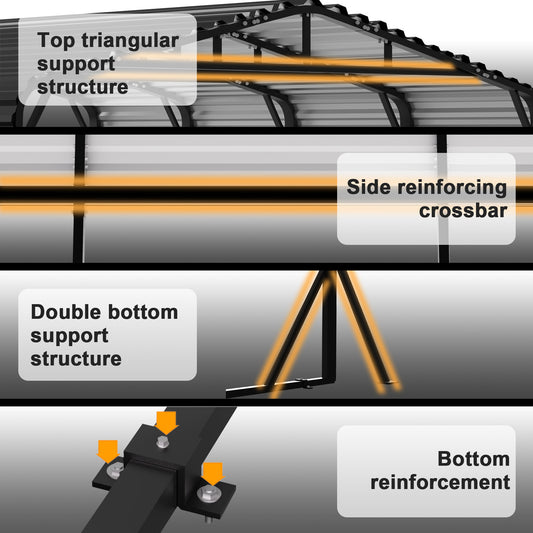 Top triangular support structure

Side reinforcing crossbar

Double bottom support structure

Bottom reinforcement